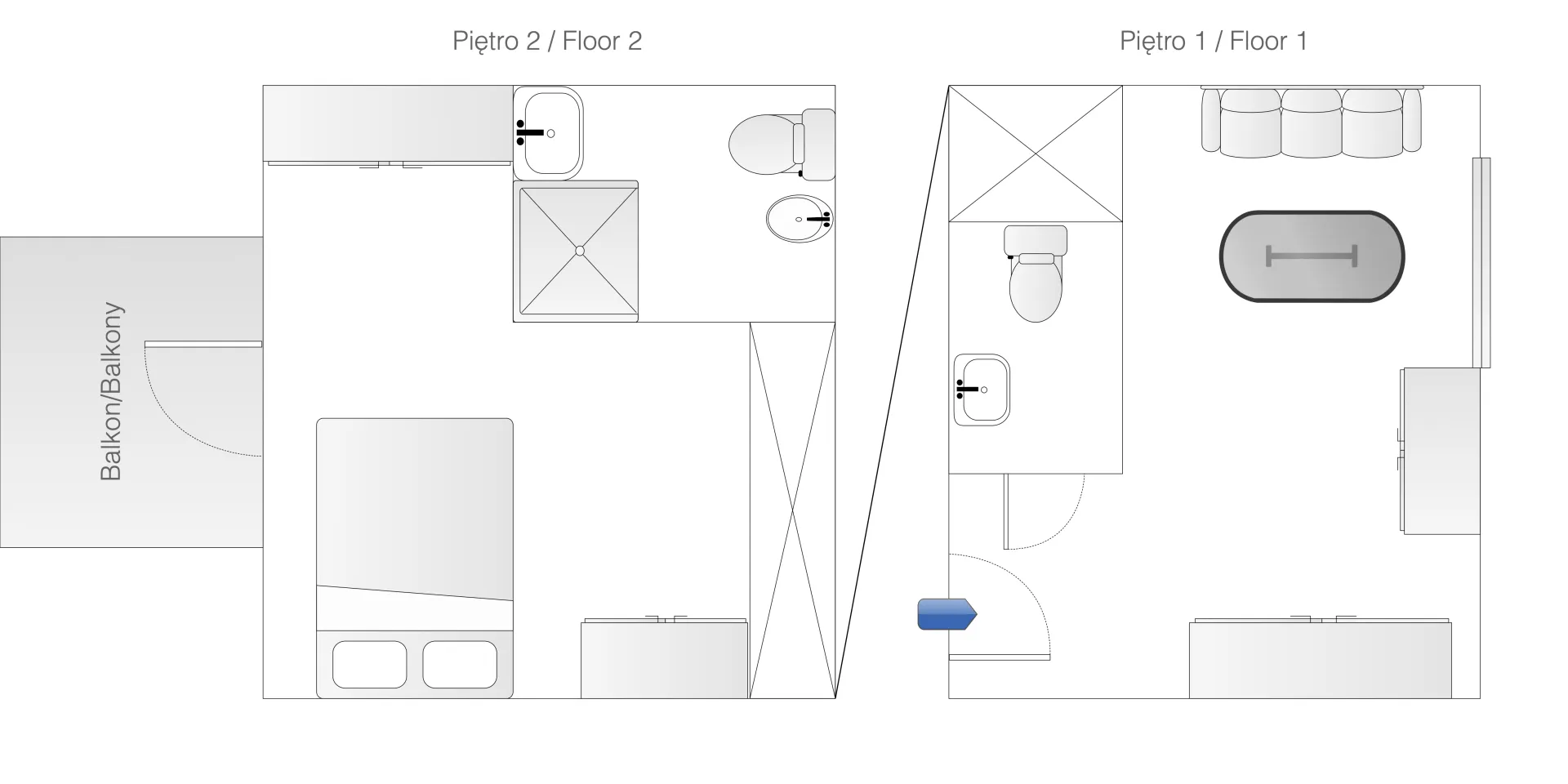 Piętro 2 / Floor 2

Piętro 1 / Floor 1

Balkon/Balkony